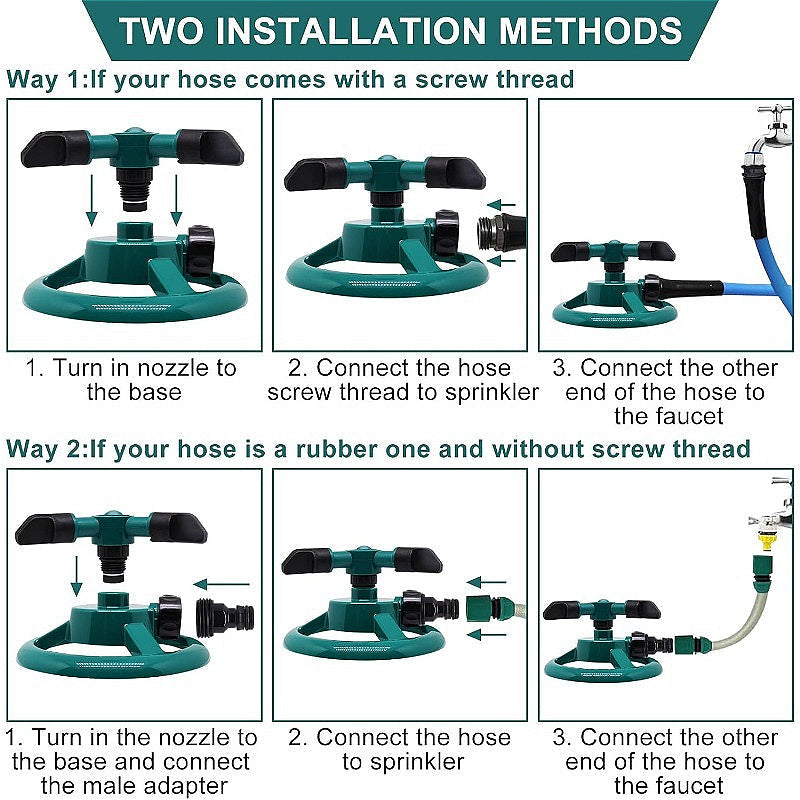 TWO INSTALLATION METHODS

Way 1:If your hose comes with a screw thread

1. Turn in nozzle to the base

2. Connect the hose screw thread to sprinkler

3. Connect the other end of the hose to the faucet

Way 2:If your hose is a rubber one and without screw thread

1. Turn in the nozzle to the base and connect the male adapter

2. Connect the hose to sprinkler

3. Connect the other end of the hose to the faucet